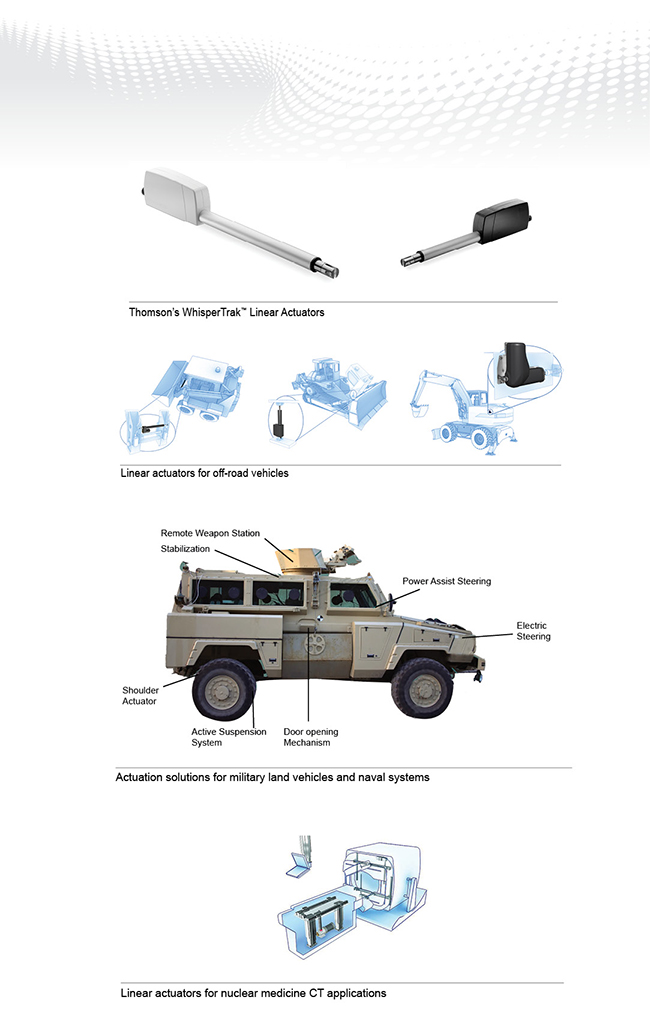 Thomson's WhisperTrak™ Linear Actuators

Linear actuators for off-road vehicles

Remote Weapon Station
Stabilization
Power Assist Steering
Electric Steering
Shoulder Actuator
Active Suspension System
Door opening Mechanism

Actuation solutions for military land vehicles and naval systems

Linear actuators for nuclear medicine CT applications