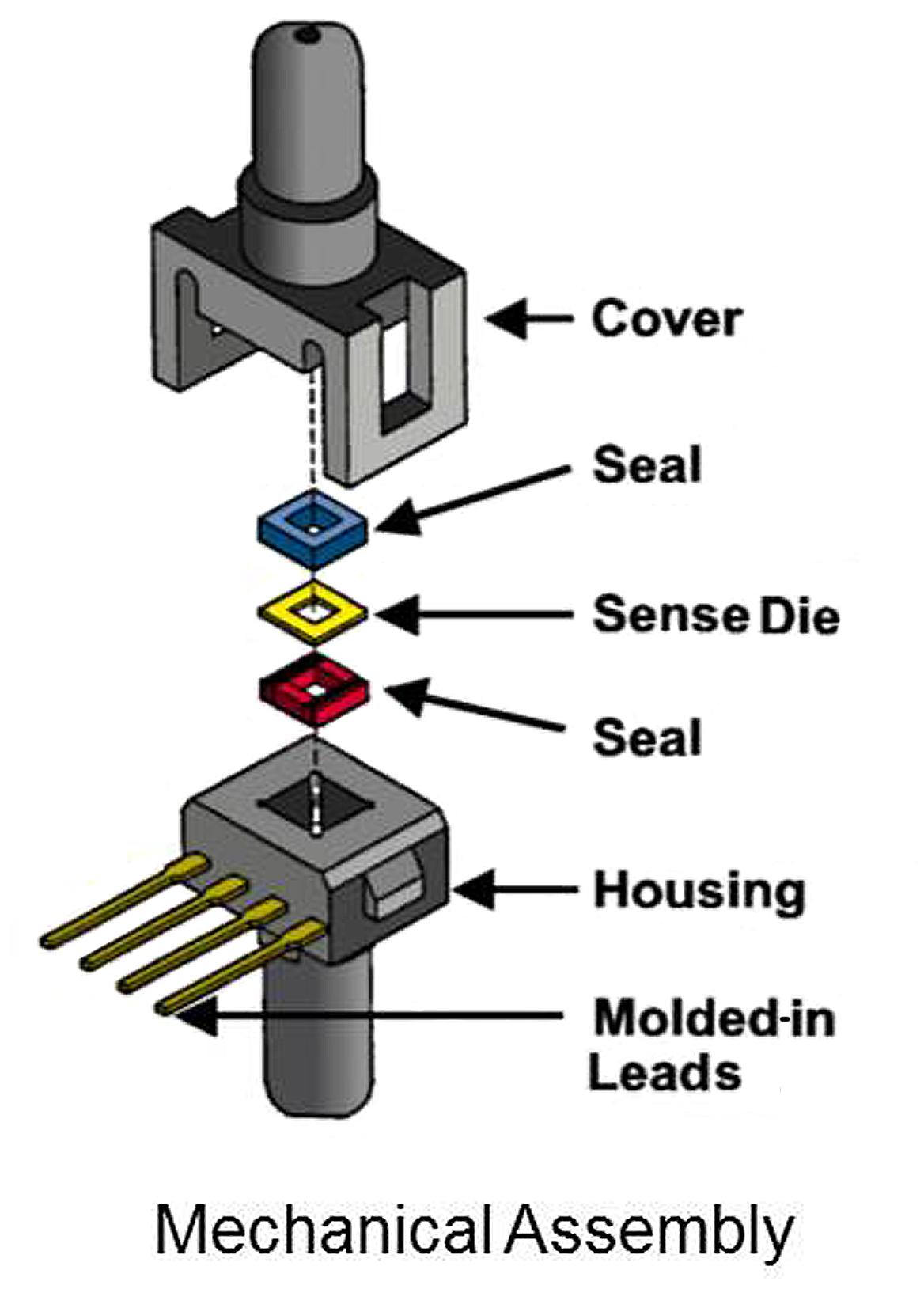 Cover

Seal

Sense Die

Seal

Housing

Molded-in Leads

Mechanical Assembly