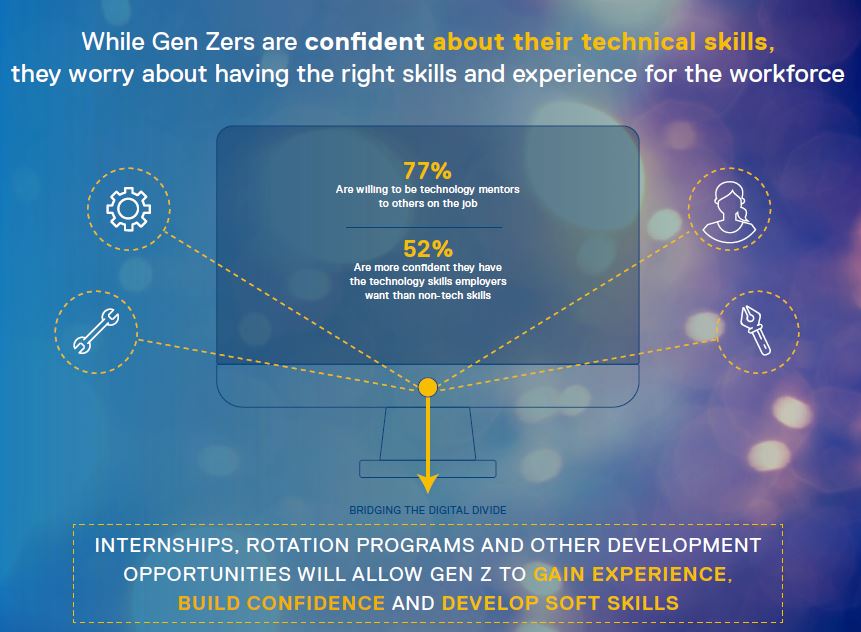 While Gen Zers are confident about their technical skills, they worry about having the right skills and experience for the workforce

77%
Are willing to be technology mentors to others on the job

52%
Are more confident they have the technology skills employers want than non-tech skills

BRIDGING THE DIGITAL DIVIDE

INTERNSHIPS, ROTATION PROGRAMS AND OTHER DEVELOPMENT OPPORTUNITIES WILL ALLOW GEN Z TO GAIN EXPERIENCE, BUILD CONFIDENCE AND DEVELOP SOFT SKILLS