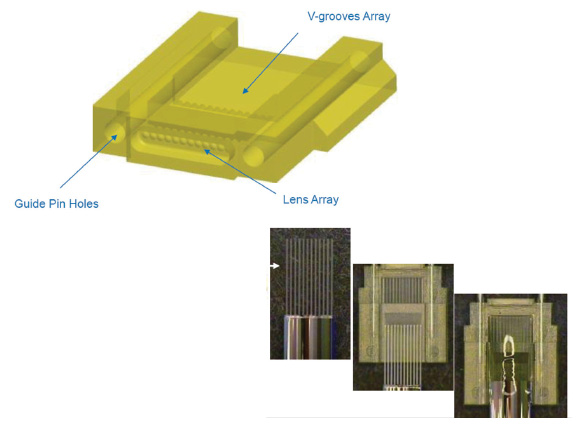 V-grooves Array

Guide Pin Holes

Lens Array