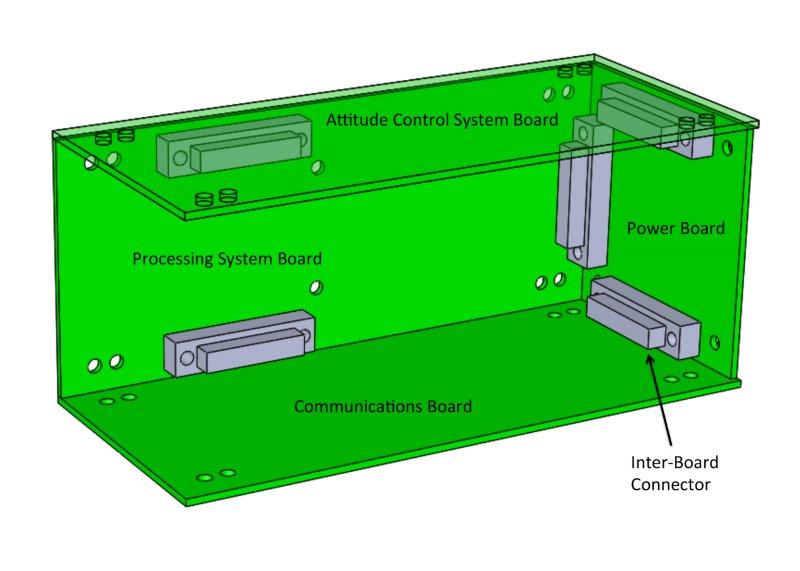 Attitude Control System Board

Power Board

Processing System Board

Communications Board

Inter-Board Connector