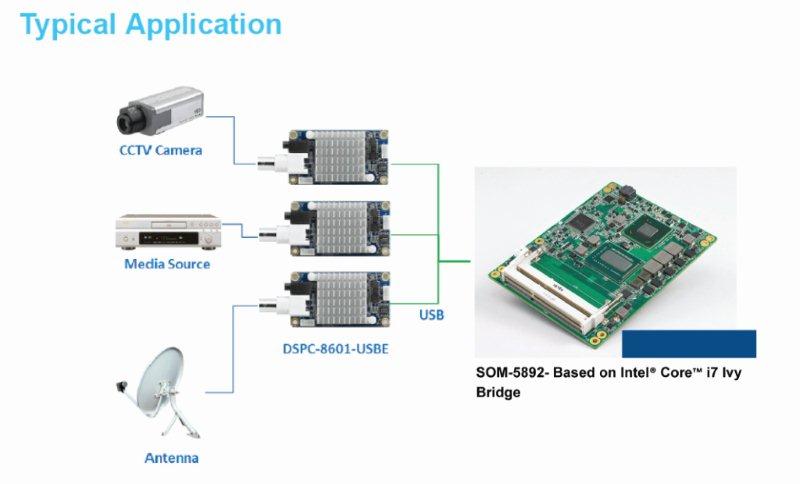 Typical Application

CCTV Camera

Media Source

Antenna

USB

DSPC-8601-USBE

SOM-5892- Based on Intel® Core™ i7 Ivy Bridge